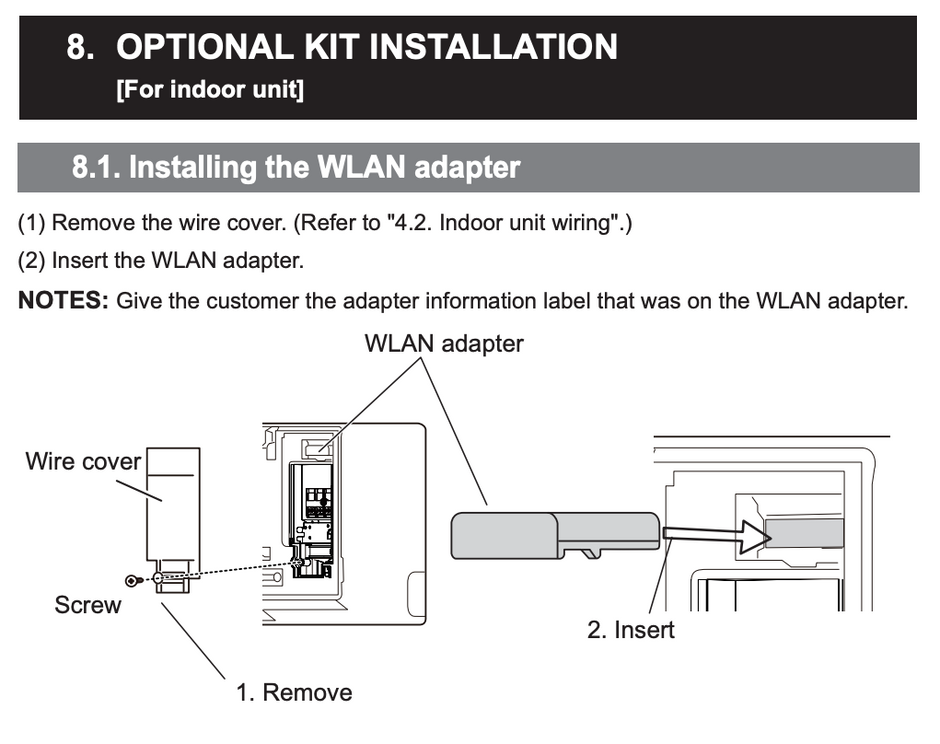 8. OPTIONAL KIT INSTALLATION
[For indoor unit]

8.1. Installing the WLAN adapter

(1) Remove the wire cover. (Refer to "4.2. Indoor unit wiring".)

(2) Insert the WLAN adapter.

NOTES: Give the customer the adapter information label that was on the WLAN adapter.

WLAN adapter

Wire cover

Screw

1. Remove

2. Insert