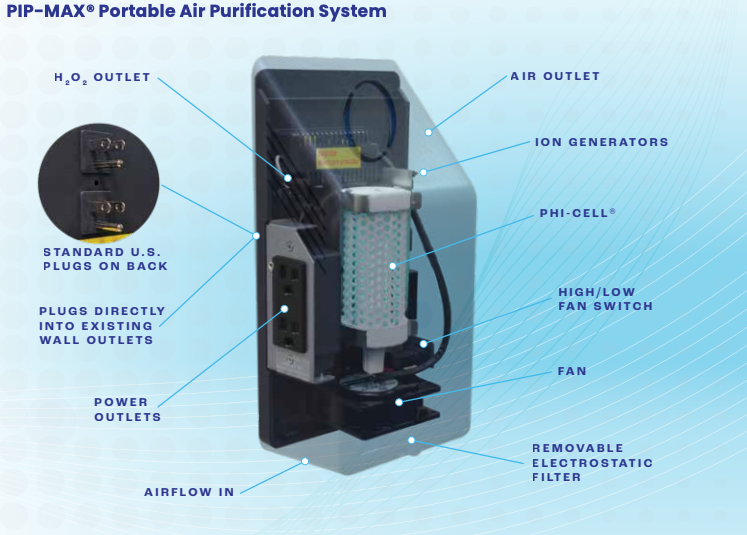 PIP-MAX® Portable Air Purification System

$H_2O_2$ OUTLET

STANDARD U.S. PLUGS ON BACK

PLUGS DIRECTLY INTO EXISTING WALL OUTLETS

POWER OUTLETS

AIRFLOW IN

AIR OUTLET

ION GENERATORS

PHI-CELL®

HIGH/LOW FAN SWITCH

FAN

REMOVABLE ELECTROSTATIC FILTER