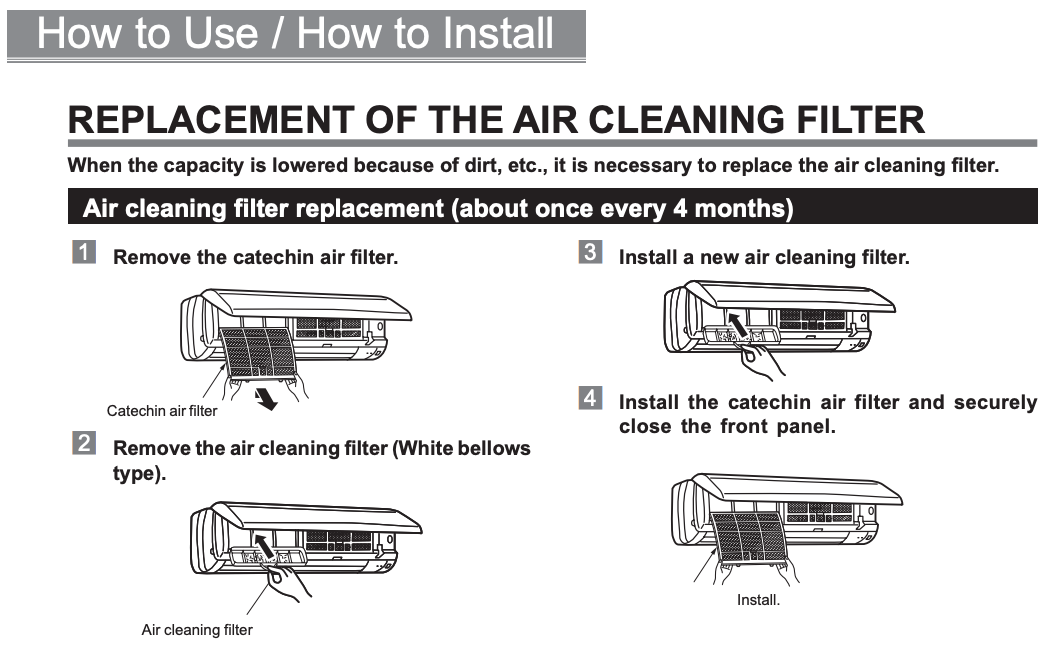 How to Use / How to Install

REPLACEMENT OF THE AIR CLEANING FILTER

When the capacity is lowered because of dirt, etc., it is necessary to replace the air cleaning filter.

Air cleaning filter replacement (about once every 4 months)

1 Remove the catechin air filter.

Catechin air filter

2 Remove the air cleaning filter (White bellows type).

Air cleaning filter

3 Install a new air cleaning filter.

4 Install the catechin air filter and securely close the front panel.

Install.