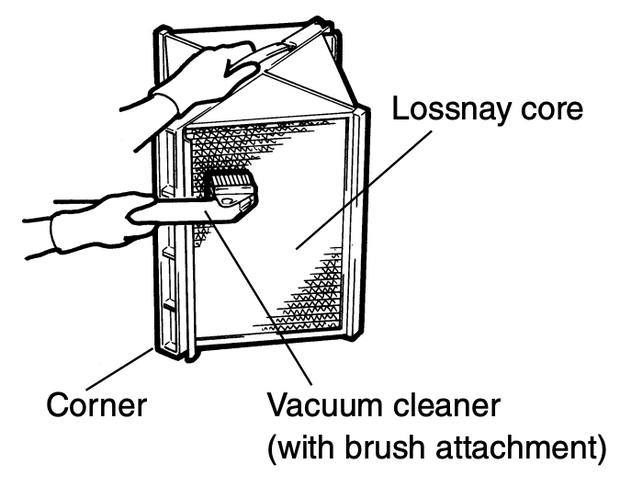 Lossnay core

Corner

Vacuum cleaner
(with brush attachment)