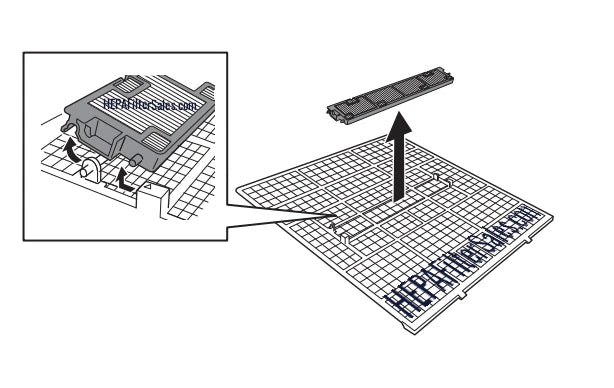 HEPAFilterSales.com

HEPAFilterSales.com