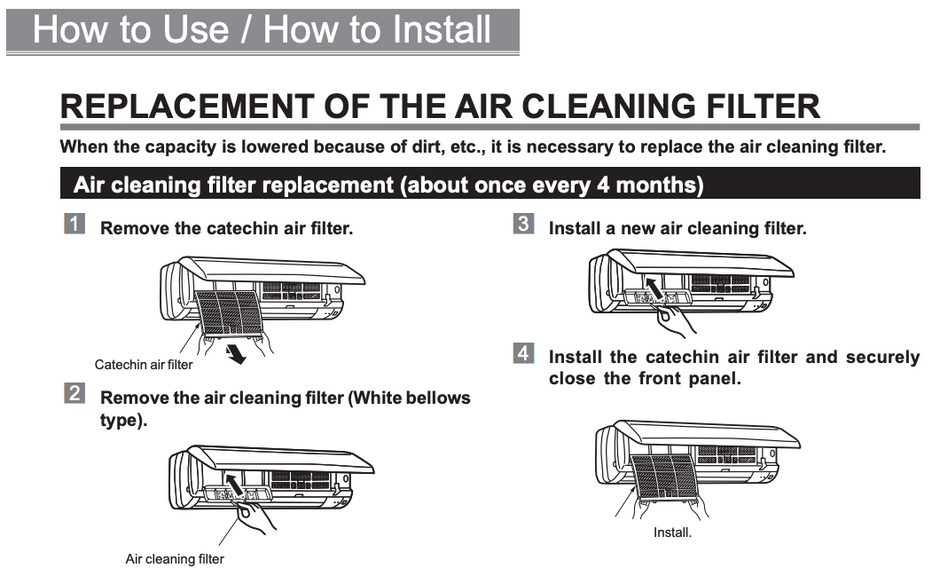 How to Use / How to Install

REPLACEMENT OF THE AIR CLEANING FILTER

When the capacity is lowered because of dirt, etc., it is necessary to replace the air cleaning filter.

Air cleaning filter replacement (about once every 4 months)

1 Remove the catechin air filter.

Catechin air filter

2 Remove the air cleaning filter (White bellows type).

Air cleaning filter

3 Install a new air cleaning filter.

4 Install the catechin air filter and securely close the front panel.

Install.